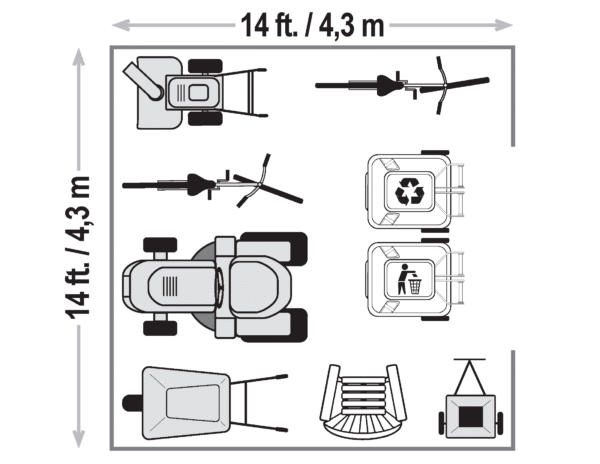 14 ft. / 4,3 m

14 ft. / 4,3 m