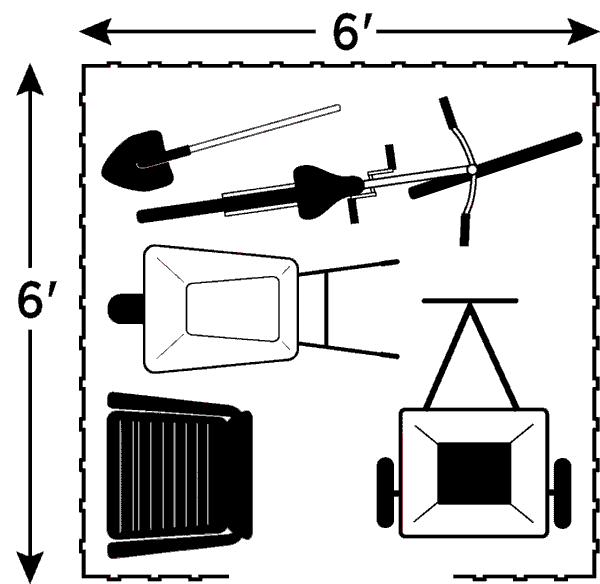 6′

6′