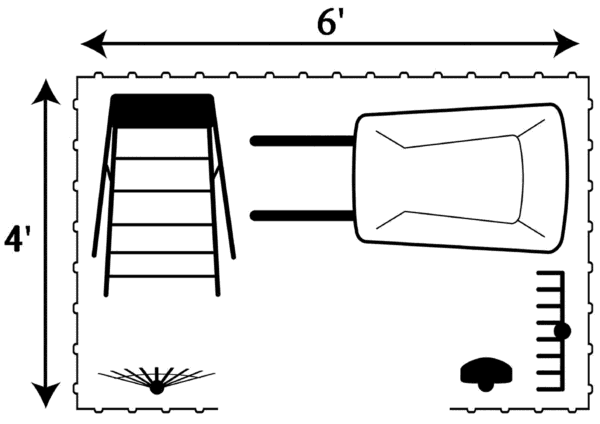 6'

4'